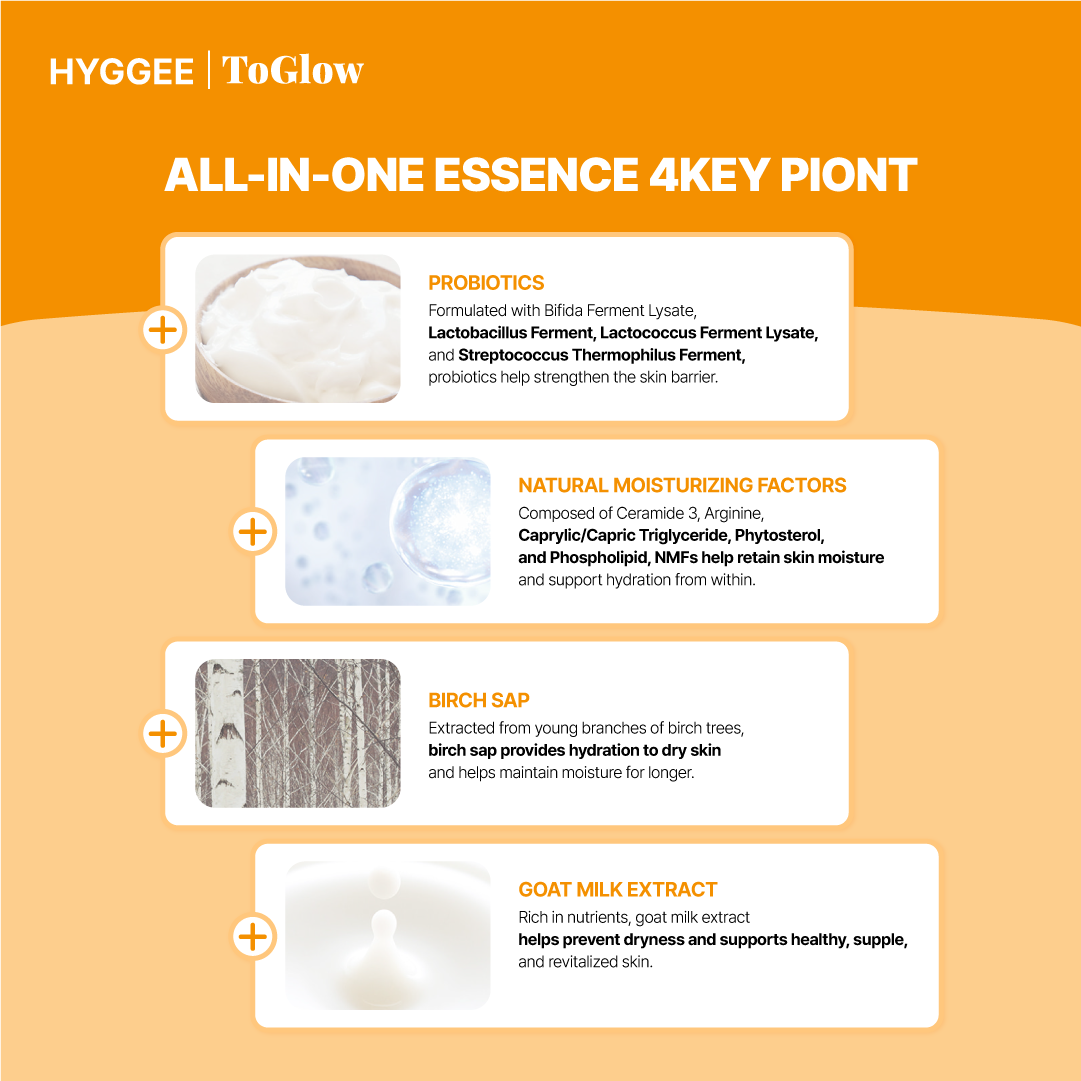 HYGGEE | ToGlow

ALL-IN-ONE ESSENCE 4KEY PIONT

PROBIOTICS
Formulated with Bifida Ferment Lysate, Lactobacillus Ferment, Lactococcus Ferment Lysate, and Streptococcus Thermophilus Ferment, probiotics help strengthen the skin barrier.

NATURAL MOISTURIZING FACTORS
Composed of Ceramide 3, Arginine, Caprylic/Capric Triglyceride, Phytosterol, and Phospholipid, NMFs help retain skin moisture and support hydration from within.

BIRCH SAP
Extracted from young branches of birch trees, birch sap provides hydration to dry skin and helps maintain moisture for longer.

GOAT MILK EXTRACT
Rich in nutrients, goat milk extract helps prevent dryness and supports healthy, supple, and revitalized skin.