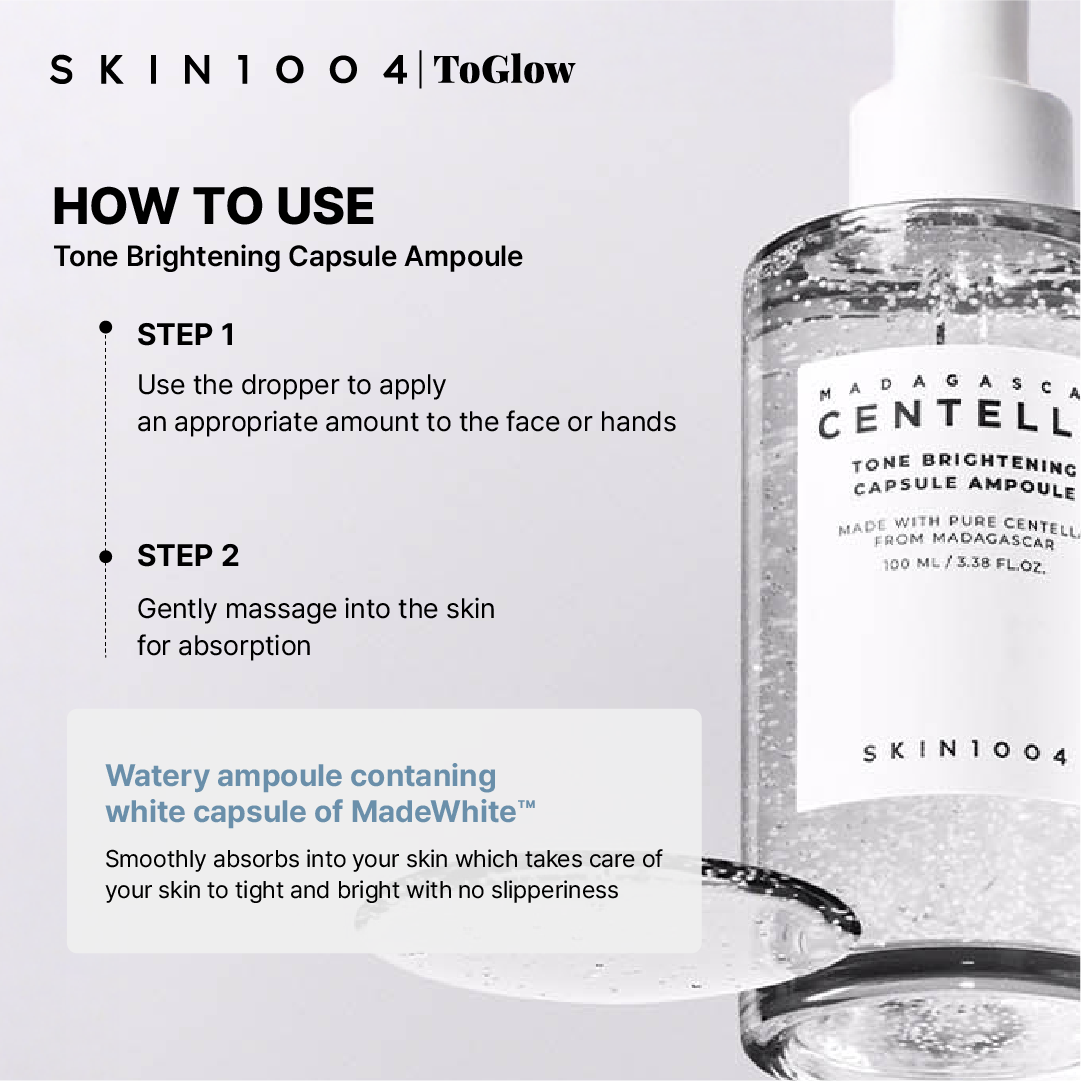 SKIN1004 | ToGlow

HOW TO USE
Tone Brightening Capsule Ampoule

STEP 1
Use the dropper to apply an appropriate amount to the face or hands

STEP 2
Gently massage into the skin for absorption

Watery ampoule contaning white capsule of MadeWhite™
Smoothly absorbs into your skin which takes care of your skin to tight and bright with no slipperiness

MADAGASCA
CENTELL
TONE BRIGHTENING
CAPSULE AMPOULE
MADE WITH PURE CENTELL
FROM MADAGASCAR
100 ML / 3.38 FL.OZ.
SKIN1004