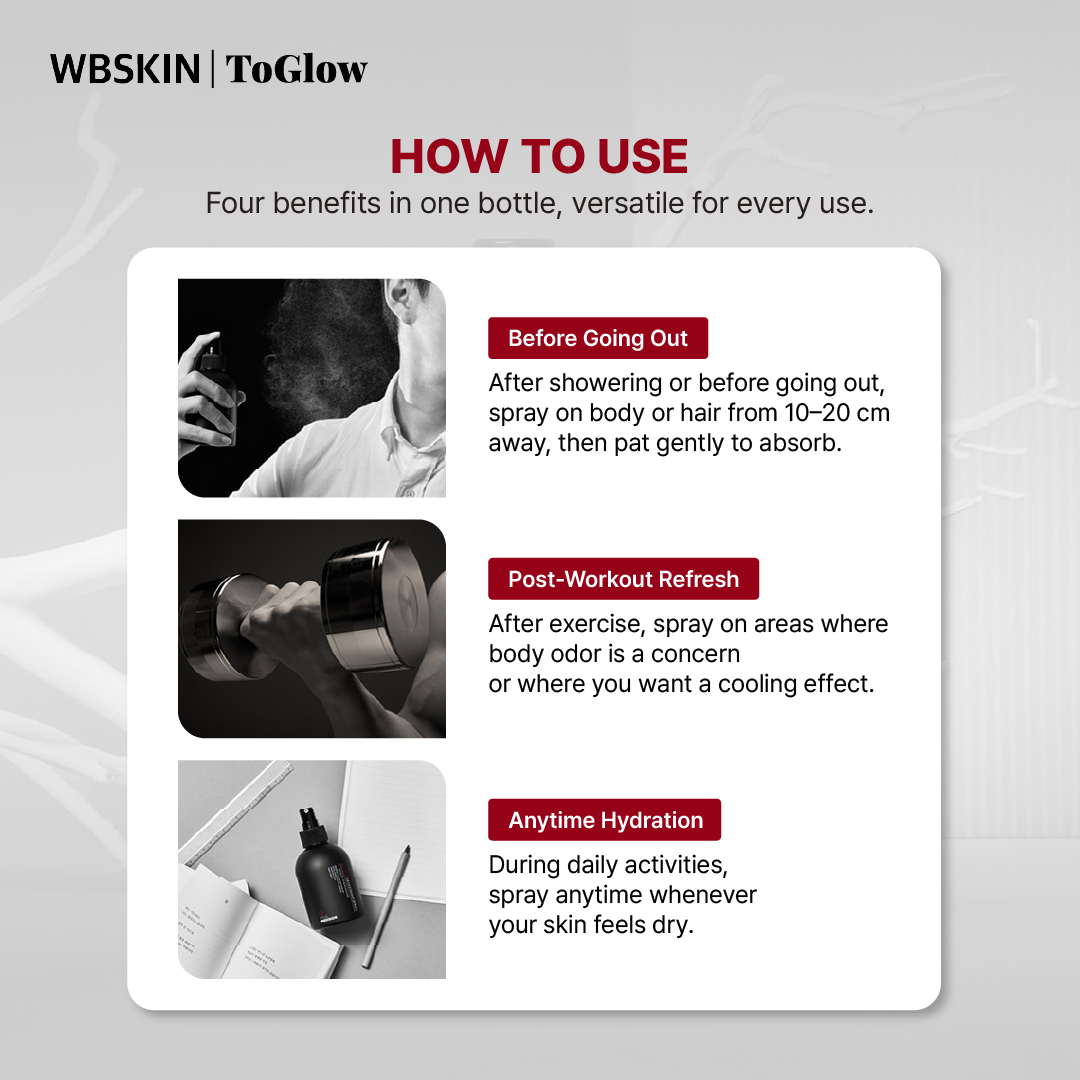 WBSKIN | ToGlow

HOW TO USE

Four benefits in one bottle, versatile for every use.

Before Going Out

After showering or before going out, spray on body or hair from 10–20 cm away, then pat gently to absorb.

Post-Workout Refresh

After exercise, spray on areas where body odor is a concern or where you want a cooling effect.

Anytime Hydration

During daily activities, spray anytime whenever your skin feels dry.