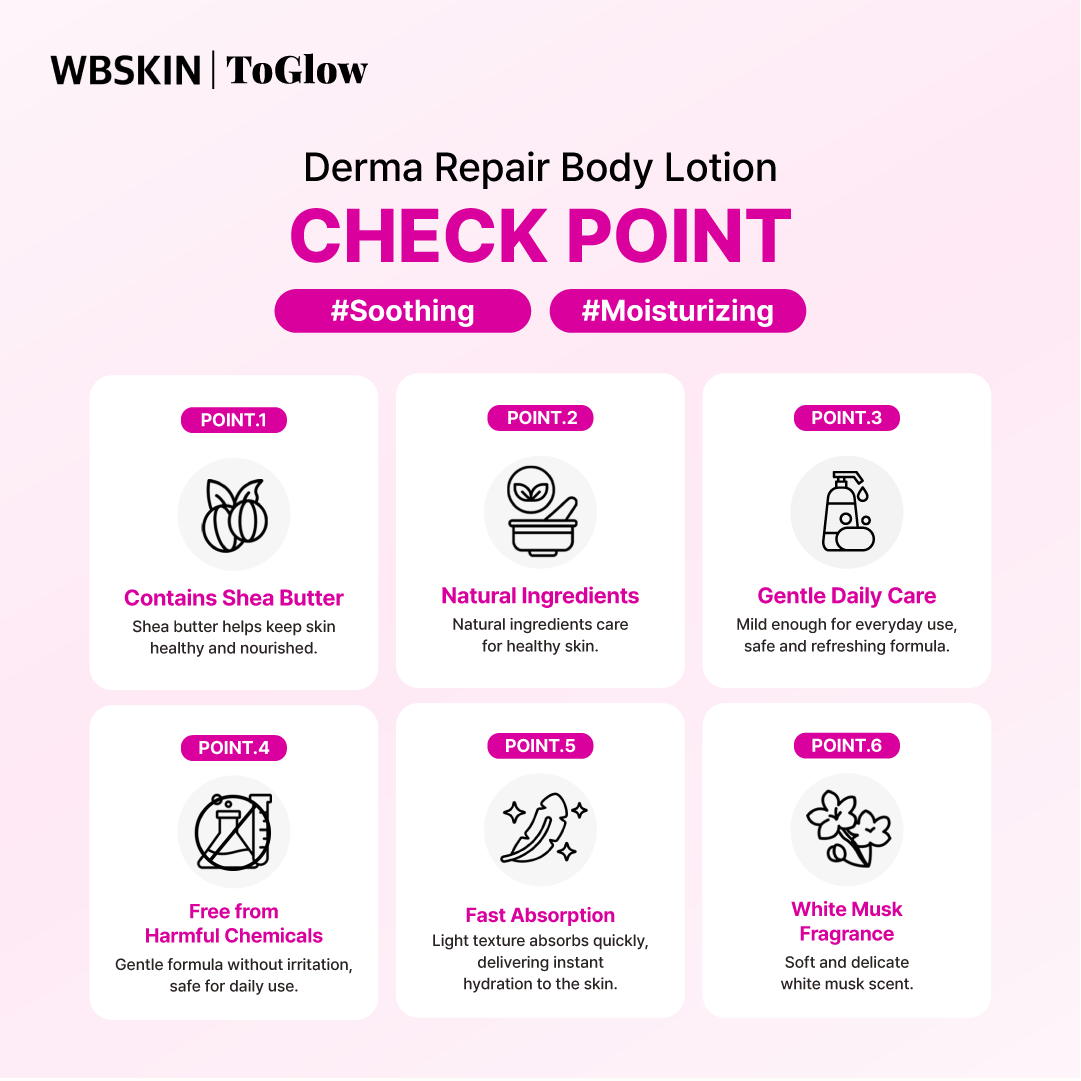 WBSKIN | ToGlow

Derma Repair Body Lotion

CHECK POINT

#Soothing #Moisturizing

POINT.1

Contains Shea Butter

Shea butter helps keep skin healthy and nourished.

POINT.2

Natural Ingredients

Natural ingredients care for healthy skin.

POINT.3

Gentle Daily Care

Mild enough for everyday use, safe and refreshing formula.

POINT.4

Free from Harmful Chemicals

Gentle formula without irritation, safe for daily use.

POINT.5

Fast Absorption

Light texture absorbs quickly, delivering instant hydration to the skin.

POINT.6

White Musk Fragrance

Soft and delicate white musk scent.